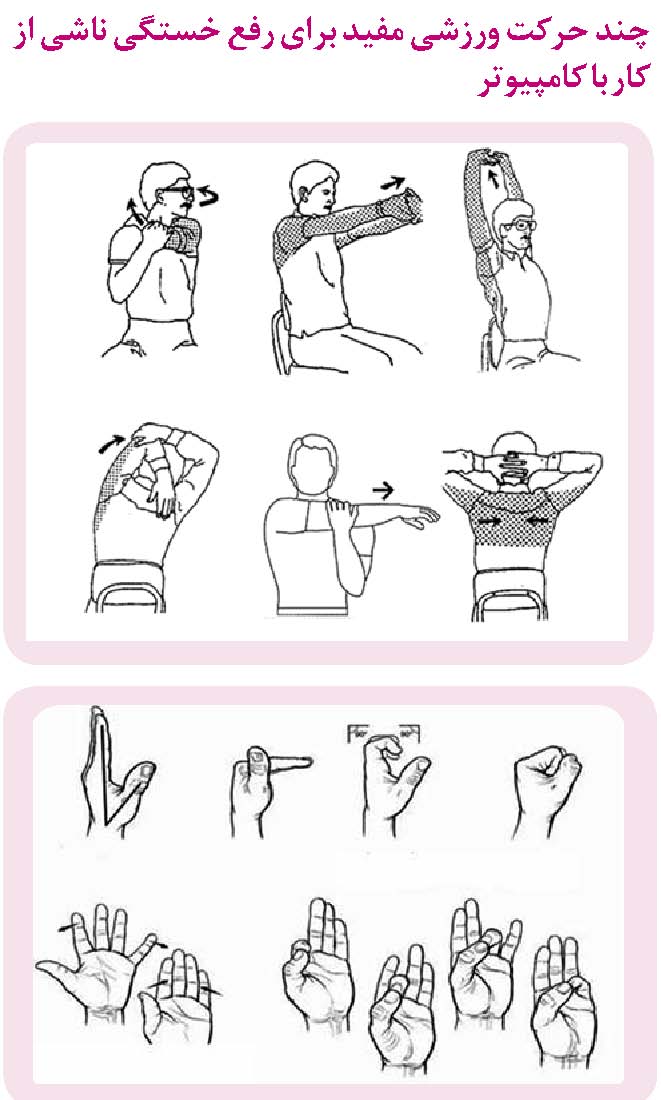 چند حرکت ورزشی مفید برای رفع خستگی ناشی از کار با کامپیوتر